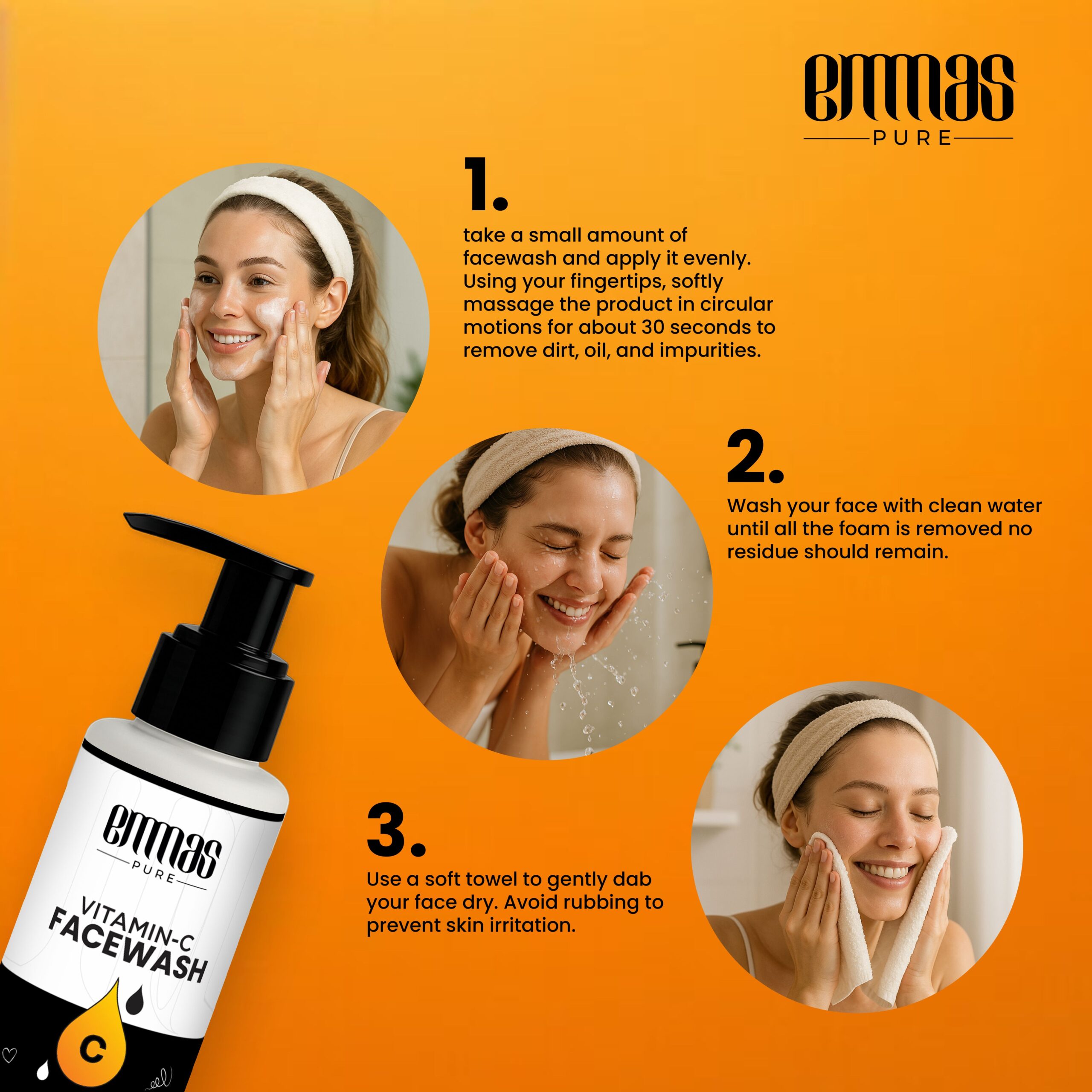 emmas
PURE

1.

take a small amount of facewash and apply it evenly. Using your fingertips, softly massage the product in circular motions for about 30 seconds to remove dirt, oil, and impurities.

2.

Wash your face with clean water until all the foam is removed no residue should remain.

3.

Use a soft towel to gently dab your face dry. Avoid rubbing to prevent skin irritation.

emmas
PURE
VITAMIN-C
FACEWASH
C